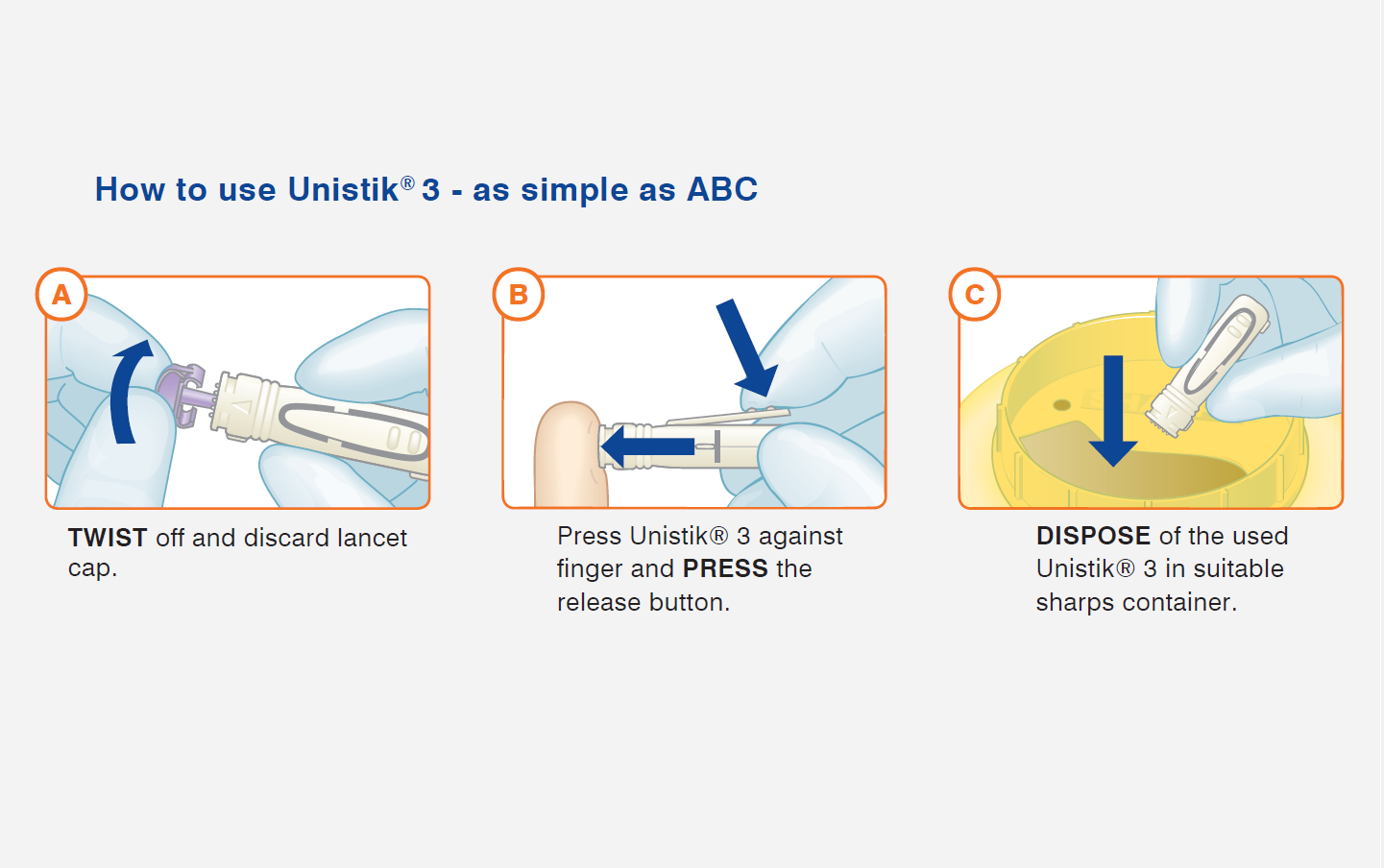 How to use Unistik® 3 - as simple as ABC

A

TWIST off and discard lancet cap.

B

Press Unistik® 3 against finger and PRESS the release button.

C

DISPOSE of the used Unistik® 3 in suitable sharps container.